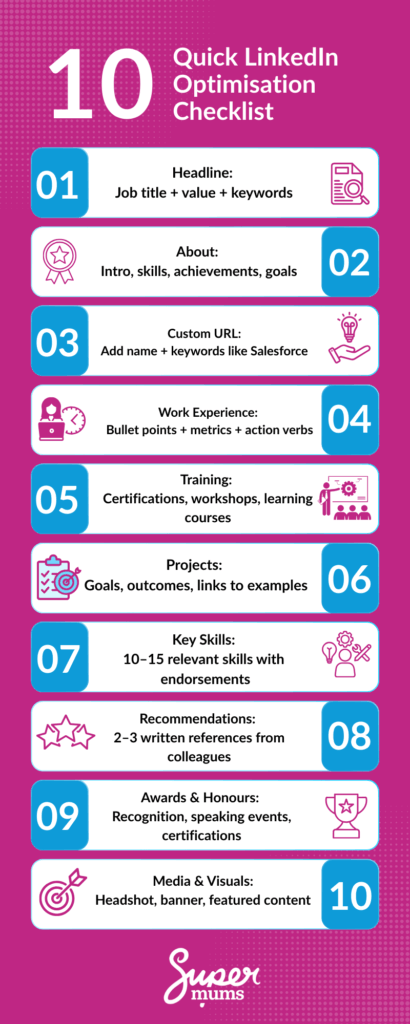 10 Quick LinkedIn Optimisation Checklist

01 Headline:
Job title + value + keywords

About:
Intro, skills, achievements, goals 02

03 Custom URL:
Add name + keywords like Salesforce

Work Experience:
Bullet points + metrics + action verbs 04

05 Training:
Certifications, workshops, learning courses

Projects:
Goals, outcomes, links to examples 06

07 Key Skills:
10–15 relevant skills with endorsements

Recommendations:
2–3 written references from colleagues 08

09 Awards & Honours:
Recognition, speaking events, certifications

Media & Visuals:
Headshot, banner, featured content 10

Super mums